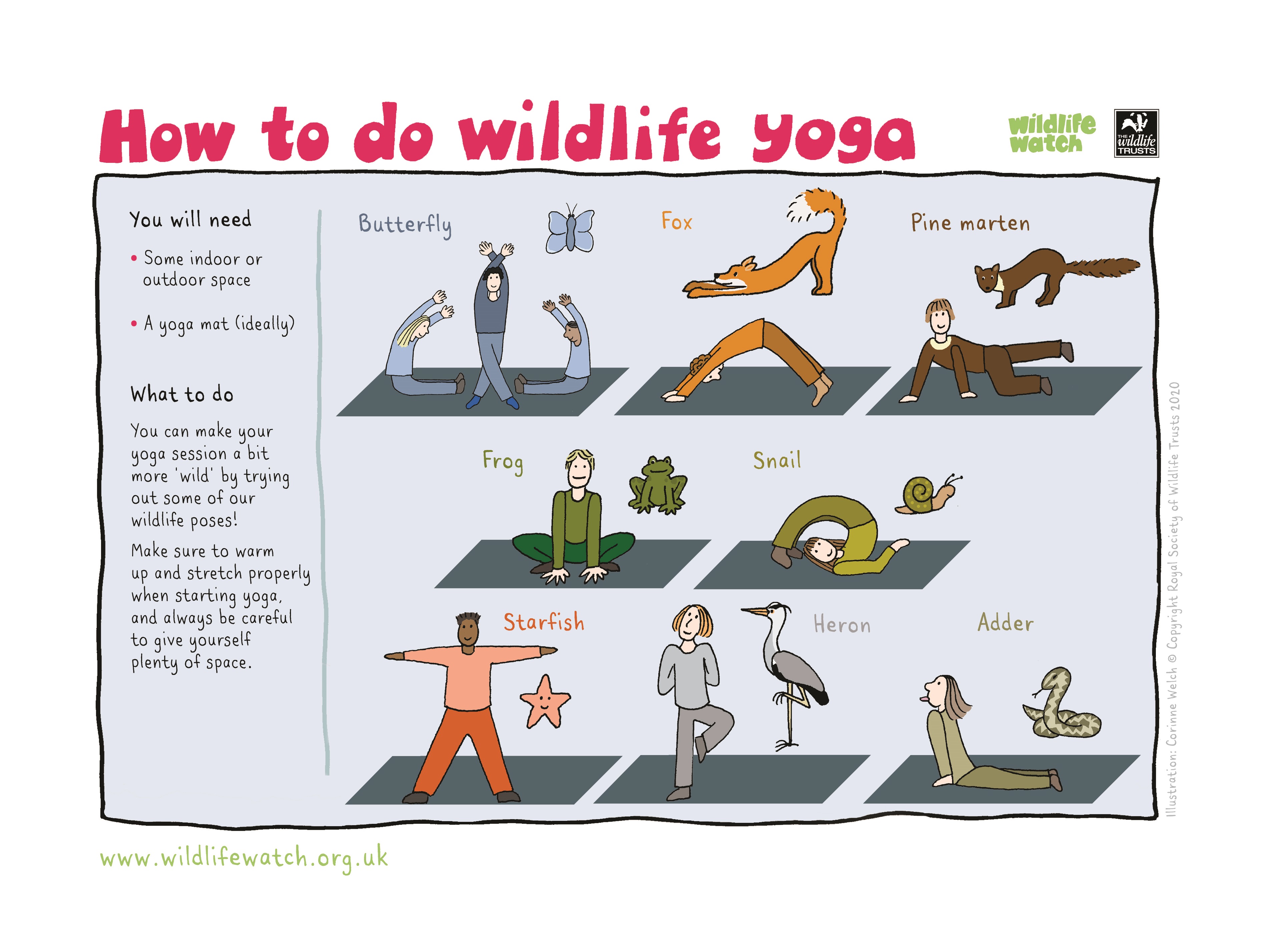 How to do wildlife yoga

wildlife watch

THE wildlife TRUSTS

You will need

• Some indoor or outdoor space

• A yoga mat (ideally)

What to do

You can make your yoga session a bit more 'wild' by trying out some of our wildlife poses!

Make sure to warm up and stretch properly when starting yoga, and always be careful to give yourself plenty of space.

Butterfly

Fox

Pine marten

Frog

Snail

Starfish

Heron

Adder

Illustration: Corinne Welch © Copyright Royal Society of Wildlife Trusts 2020

www.wildlifewatch.org.uk